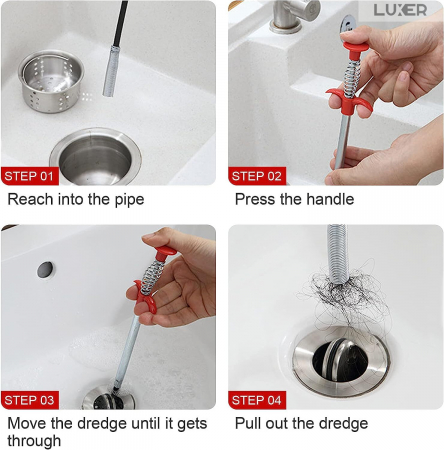 LUXER

STEP 01
Reach into the pipe

STEP 02
Press the handle

STEP 03
Move the dredge until it gets through

STEP 04
Pull out the dredge