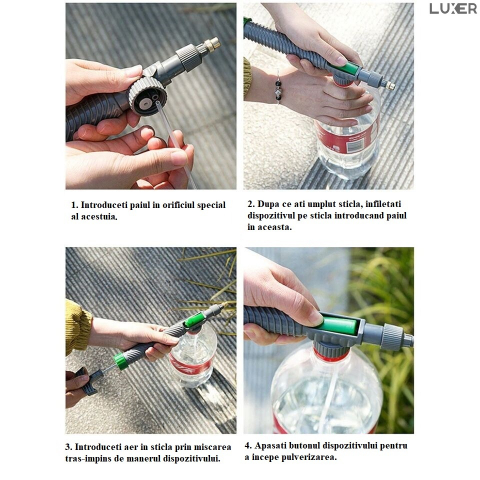 LUXER

1. Introduceti paiul in orificiul special al acestuia.

2. Dupa ce ati umplut sticla, infiletati dispozitivul pe sticla introducand paiul in aceasta.

3. Introduceti aer in sticla prin miscarea tras-impins de manerul dispozitivului.

4. Apasati butonul dispozitivului pentru a incepe pulverizarea.