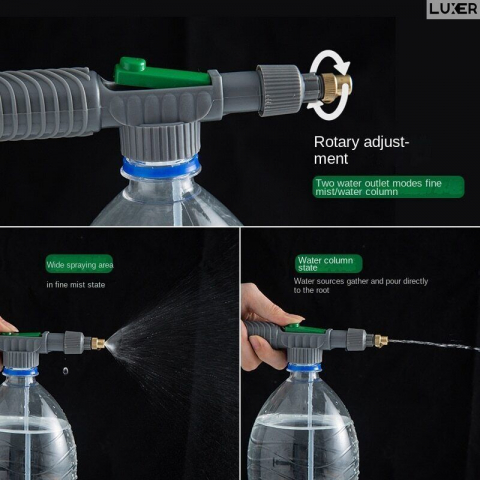 LUXER

Rotary adjustment

Two water outlet modes fine mist/water column

Wide spraying area

in fine mist state

Water column state

Water sources gather and pour directly to the root