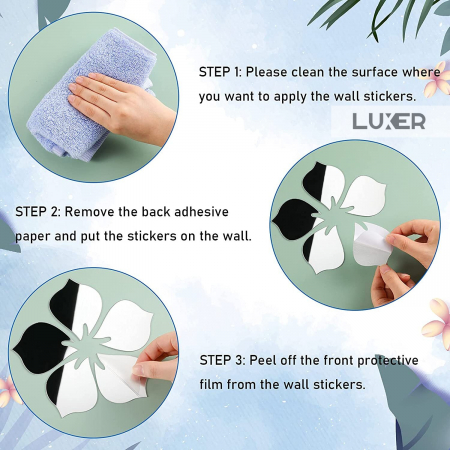 STEP 1: Please clean the surface where you want to apply the wall stickers.

LUXER

STEP 2: Remove the back adhesive paper and put the stickers on the wall.

STEP 3: Peel off the front protective film from the wall stickers.