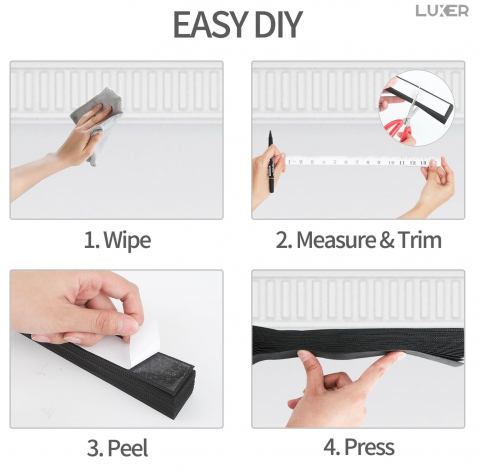 EASY DIY

LUXER

1 2 3 4 5 6 7 8 9 10 11 12 13

1. Wipe

2. Measure & Trim

3. Peel

4. Press