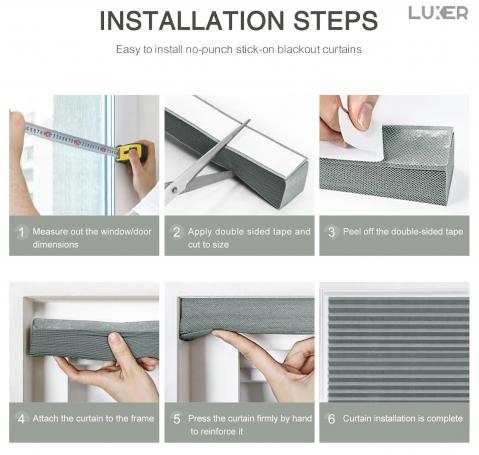 INSTALLATION STEPS

LUXER

Easy to install no-punch stick-on blackout curtains

1 Measure out the window/door dimensions

2 Apply double sided tape and cut to size

3 Peel off the double-sided tape

4 Attach the curtain to the frame

5 Press the curtain firmly by hand to reinforce it

6 Curtain installation is complete