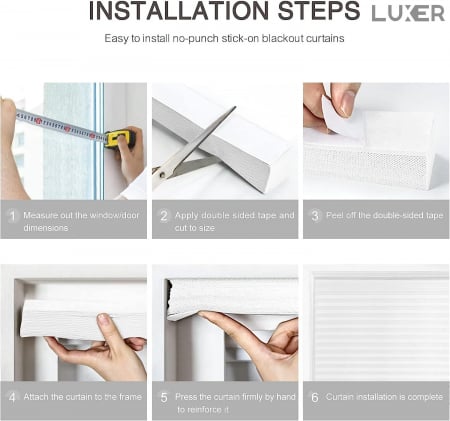 INSTALLATION STEPS LUXER

Easy to install no-punch stick-on blackout curtains

1 Measure out the window/door dimensions

2 Apply double sided tape and cut to size

3 Peel off the double-sided tape

4 Attach the curtain to the frame

5 Press the curtain firmly by hand to reinforce it

6 Curtain installation is complete