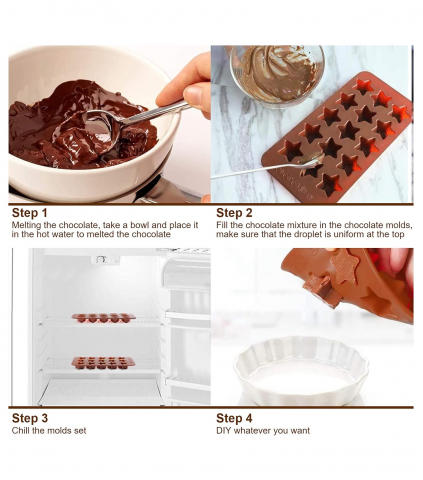 Step 1
Melting the chocolate, take a bowl and place it in the hot water to melted the chocolate

Step 2
Fill the chocolate mixture in the chocolate molds, make sure that the droplet is uniform at the top

Step 3
Chill the molds set

Step 4
DIY whatever you want