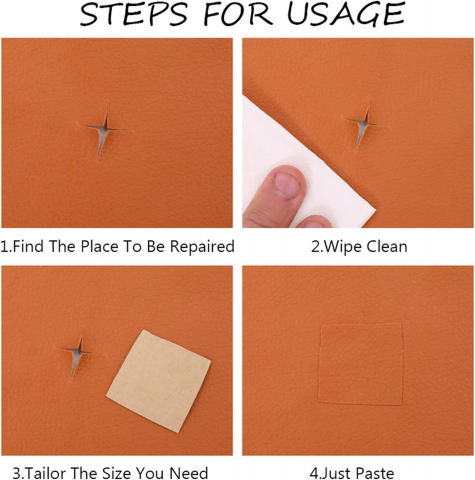 STEPS FOR USAGE

1.Find The Place To Be Repaired

2.Wipe Clean

3.Tailor The Size You Need

4.Just Paste