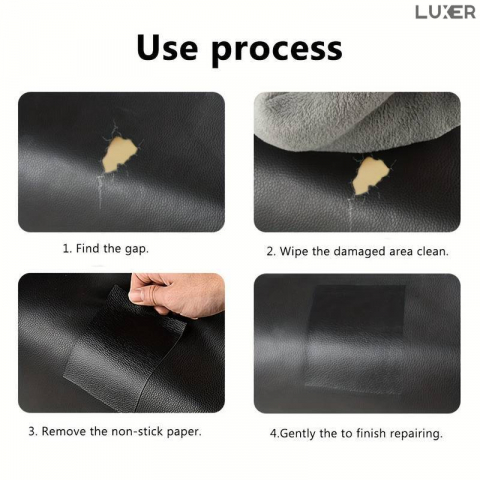 LUXER

Use process

1. Find the gap.

2. Wipe the damaged area clean.

3. Remove the non-stick paper.

4.Gently the to finish repairing.