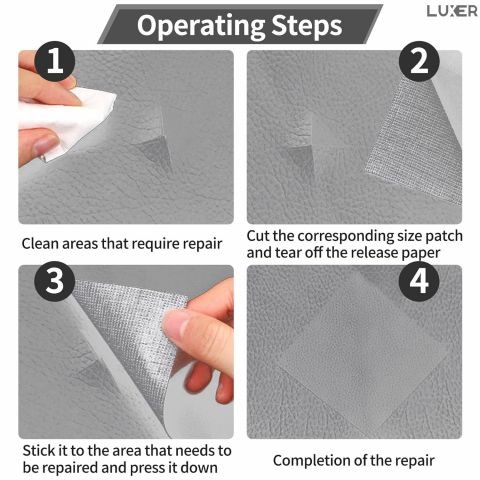 Operating Steps

LUXER

1

Clean areas that require repair

2

Cut the corresponding size patch and tear off the release paper

3

Stick it to the area that needs to be repaired and press it down

4

Completion of the repair