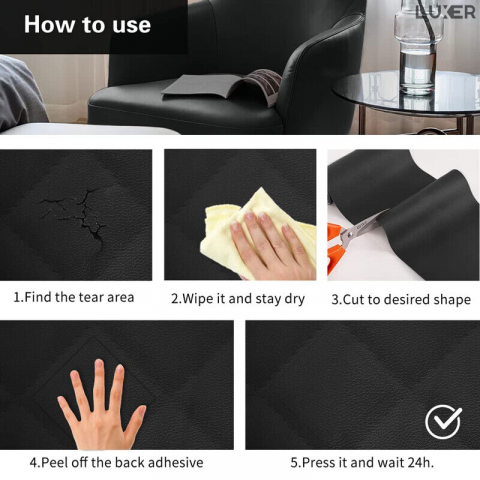 How to use

LUXER

1.Find the tear area

2.Wipe it and stay dry

3.Cut to desired shape

4.Peel off the back adhesive

5.Press it and wait 24h.