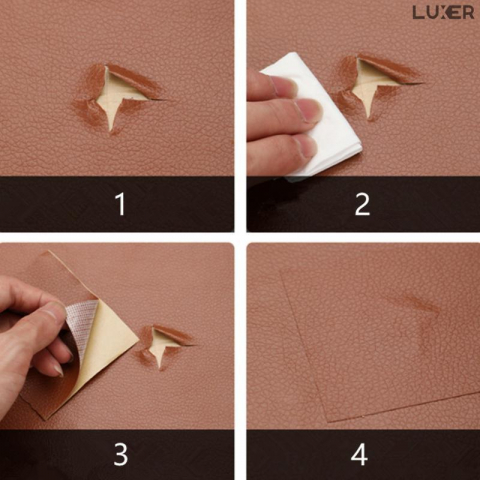 LUXER

1

2

3

4