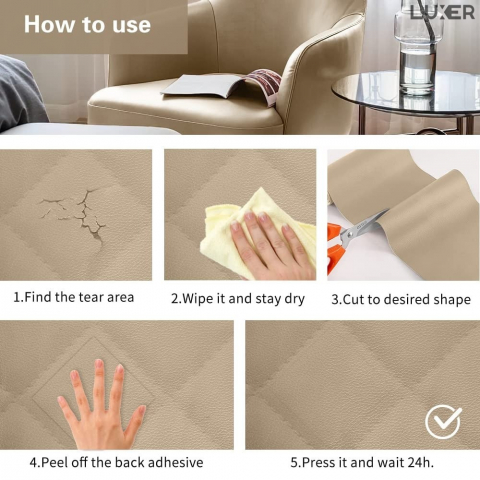 How to use

LUXER

1.Find the tear area

2.Wipe it and stay dry

3.Cut to desired shape

4.Peel off the back adhesive

5.Press it and wait 24h.