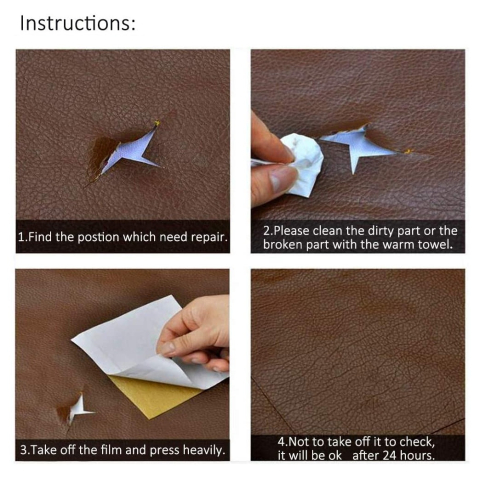 Instructions:

1.Find the postion which need repair.

2.Please clean the dirty part or the broken part with the warm towel.

3.Take off the film and press heavily.

4.Not to take off it to check, it will be ok after 24 hours.