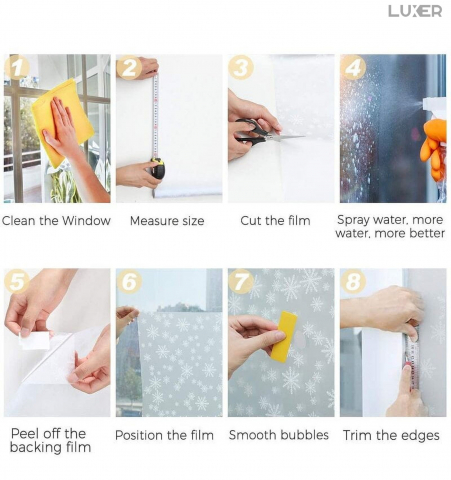 LUXER

1

Clean the Window

2

Measure size

3

Cut the film

4

Spray water, more water, more better

5

Peel off the backing film

6

Position the film

7

Smooth bubbles

8

Trim the edges