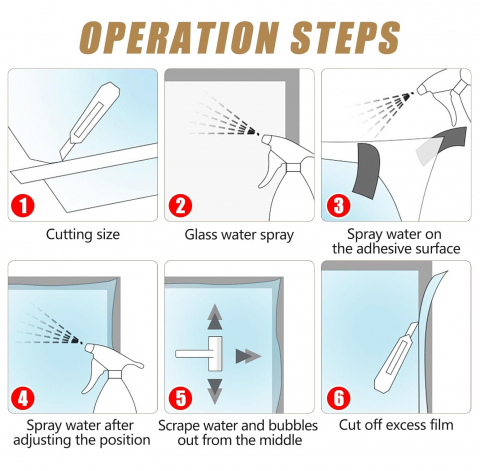 OPERATION STEPS

1

Cutting size

2

Glass water spray

3

Spray water on the adhesive surface

4

Spray water after adjusting the position

5

Scrape water and bubbles out from the middle

6

Cut off excess film