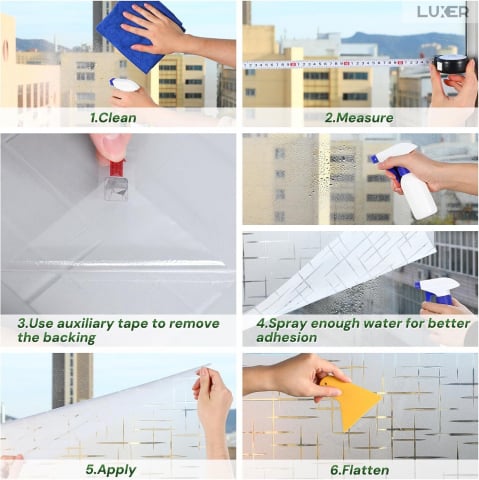 LUXER

1.Clean

2.Measure

3.Use auxiliary tape to remove the backing

4.Spray enough water for better adhesion

5.Apply

6.Flatten