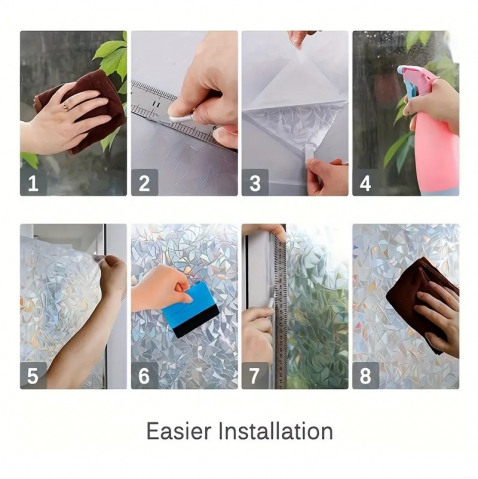 1
2
3
4
5
6
7
8

Easier Installation