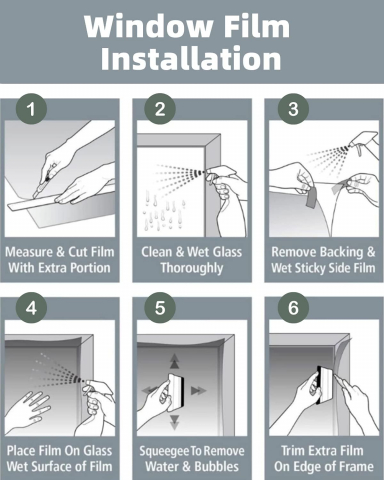 Window Film Installation

1

Measure & Cut Film With Extra Portion

2

Clean & Wet Glass Thoroughly

3

Remove Backing & Wet Sticky Side Film

4

Place Film On Glass Wet Surface of Film

5

Squeegee To Remove Water & Bubbles

6

Trim Extra Film On Edge of Frame