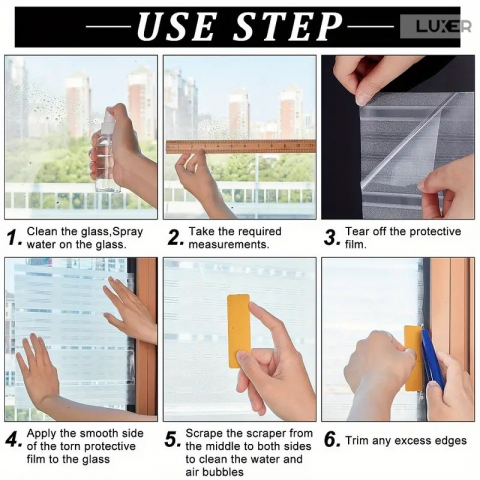 USE STEP

LUXER

1. Clean the glass,Spray water on the glass.

2. Take the required measurements.

3. Tear off the protective film.

4. Apply the smooth side of the torn protective film to the glass

5. Scrape the scraper from the middle to both sides to clean the water and air bubbles

6. Trim any excess edges