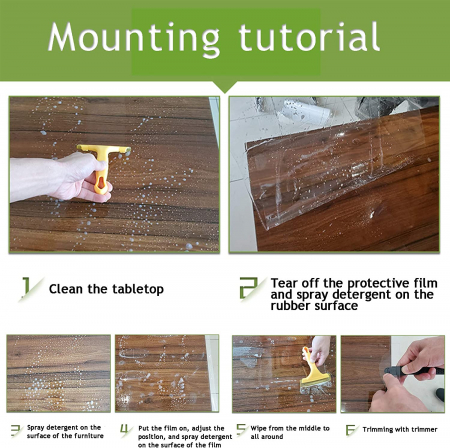 Mounting tutorial

1 Clean the tabletop

2 Tear off the protective film and spray detergent on the rubber surface

3 Spray detergent on the surface of the furniture

4 Put the film on, adjust the position, and spray detergent on the surface of the film

5 Wipe from the middle to all around

6 Trimming with trimmer