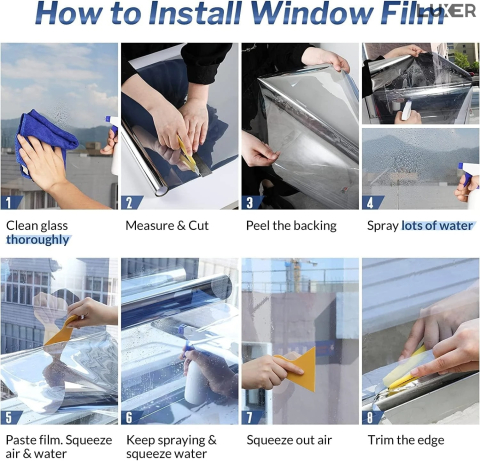 How to Install Window Film

LUXER

1
Clean glass thoroughly

2
Measure & Cut

3
Peel the backing

4
Spray lots of water

5
Paste film. Squeeze air & water

6
Keep spraying & squeeze water

7
Squeeze out air

8
Trim the edge