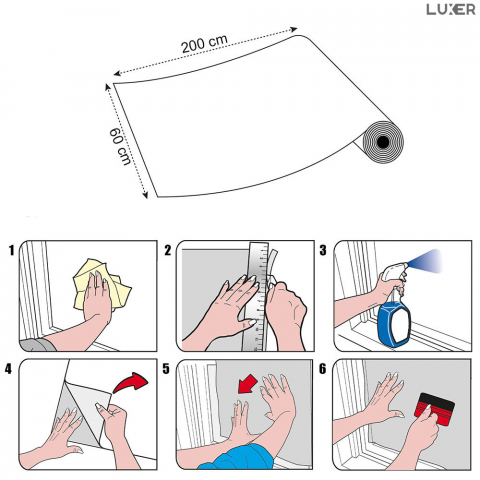 LUXER

200 cm

60 cm

1

2

3

4

5

6