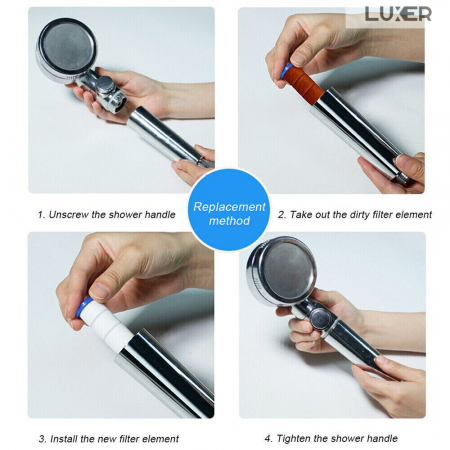 LUXER

1. Unscrew the shower handle

Replacement method

2. Take out the dirty filter element

3. Install the new filter element

4. Tighten the shower handle