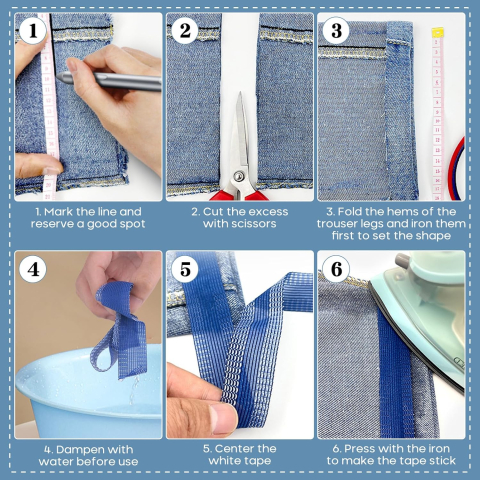 1

1. Mark the line and reserve a good spot

2

2. Cut the excess with scissors

3

3. Fold the hems of the trouser legs and iron them first to set the shape

4

4. Dampen with water before use

5

5. Center the white tape

6

6. Press with the iron to make the tape stick