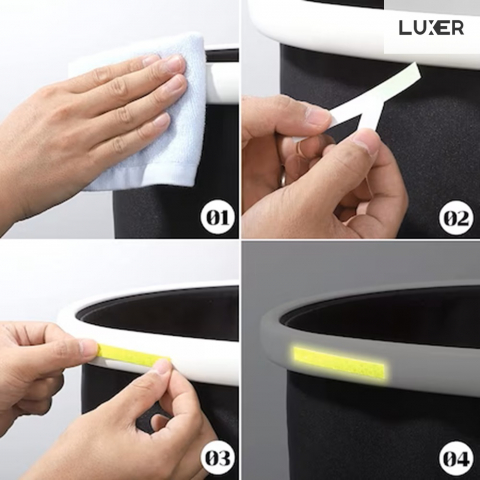 LUXER

01

02

03

04