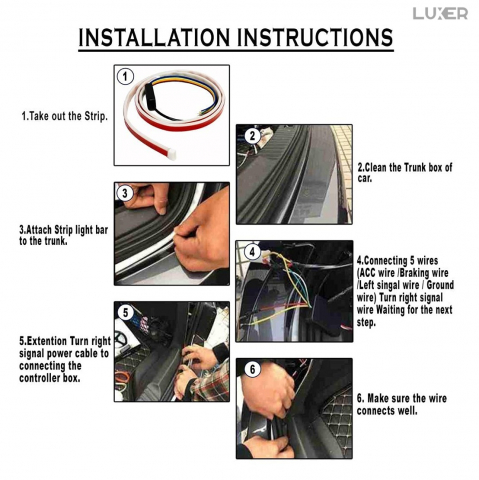 LUXER

INSTALLATION INSTRUCTIONS

1

1.Take out the Strip.

2

2.Clean the Trunk box of car.

3

3.Attach Strip light bar to the trunk.

4

4.Connecting 5 wires (ACC wire /Braking wire /Left singal wire / Ground wire) Turn right signal wire Waiting for the next step.

5

5.Extention Turn right signal power cable to connecting the controller box.

6

6. Make sure the wire connects well.