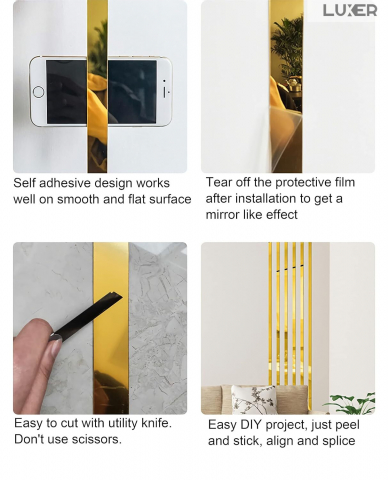 LUXER

Self adhesive design works well on smooth and flat surface

Tear off the protective film after installation to get a mirror like effect

Easy to cut with utility knife. Don't use scissors.

Easy DIY project, just peel and stick, align and splice