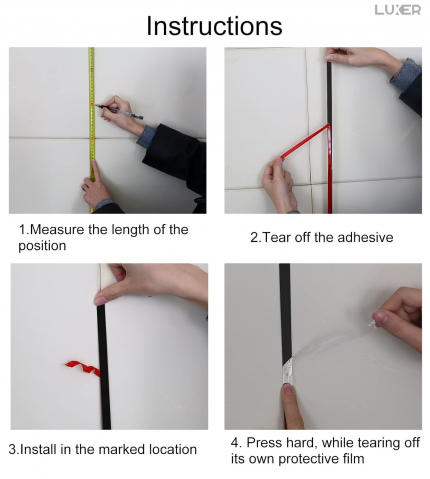 LUXER

Instructions

1.Measure the length of the position

2.Tear off the adhesive

3.Install in the marked location

4. Press hard, while tearing off its own protective film