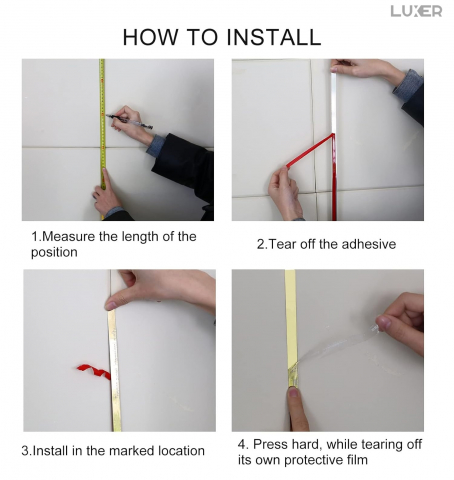 LUXER

HOW TO INSTALL

1.Measure the length of the position

2.Tear off the adhesive

3.Install in the marked location

4. Press hard, while tearing off its own protective film