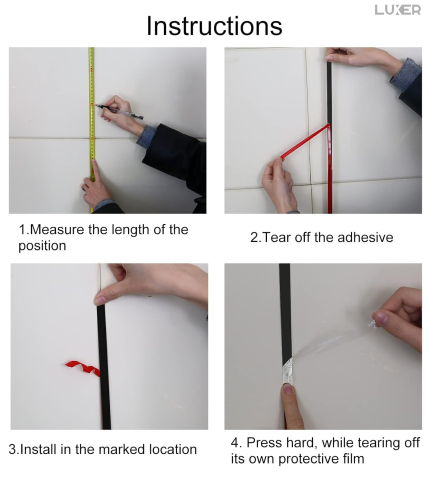 LUXER

Instructions

1.Measure the length of the position

2.Tear off the adhesive

3.Install in the marked location

4. Press hard, while tearing off its own protective film