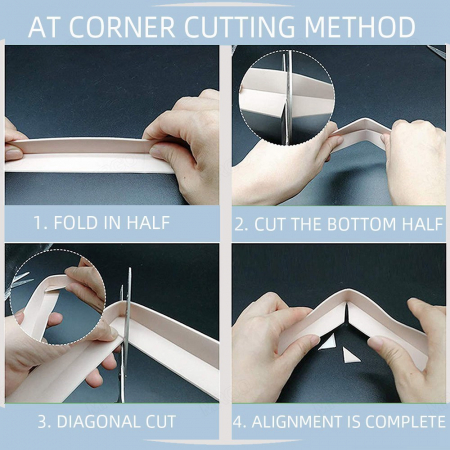 AT CORNER CUTTING METHOD

1. FOLD IN HALF

2. CUT THE BOTTOM HALF

3. DIAGONAL CUT

4. ALIGNMENT IS COMPLETE