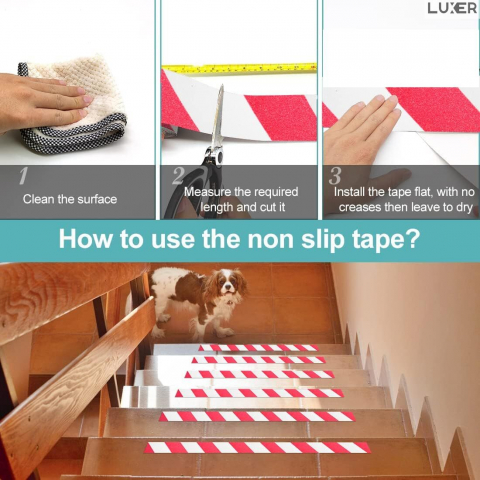 LUXER

1
Clean the surface

2
Measure the required length and cut it

3
Install the tape flat, with no creases then leave to dry

How to use the non slip tape?