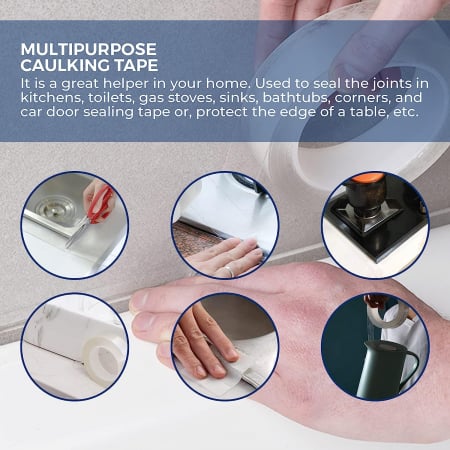 MULTIPURPOSE CAULKING TAPE

It is a great helper in your home. Used to seal the joints in kitchens, toilets, gas stoves, sinks, bathtubs, corners, and car door sealing tape or, protect the edge of a table, etc.