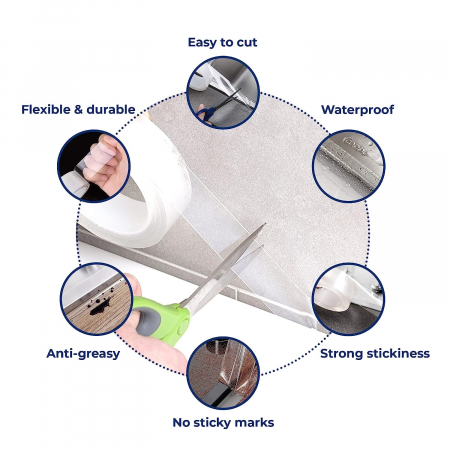 Easy to cut

Flexible & durable

Waterproof

Anti-greasy

Strong stickiness

No sticky marks