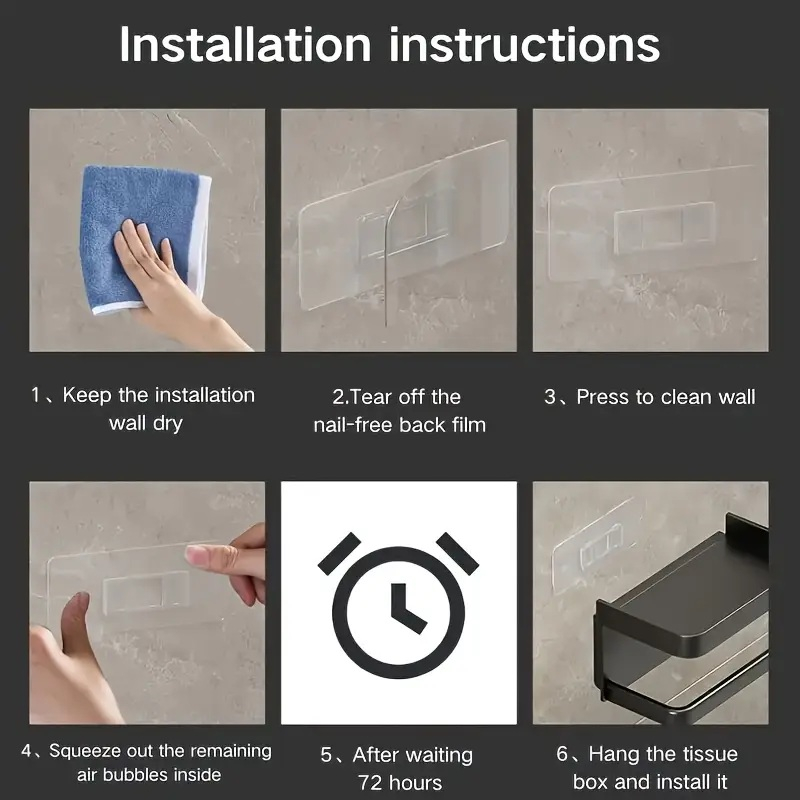 Installation instructions

1、Keep the installation wall dry

2.Tear off the nail-free back film

3、Press to clean wall

4、Squeeze out the remaining air bubbles inside

5、After waiting 72 hours

6、Hang the tissue box and install it