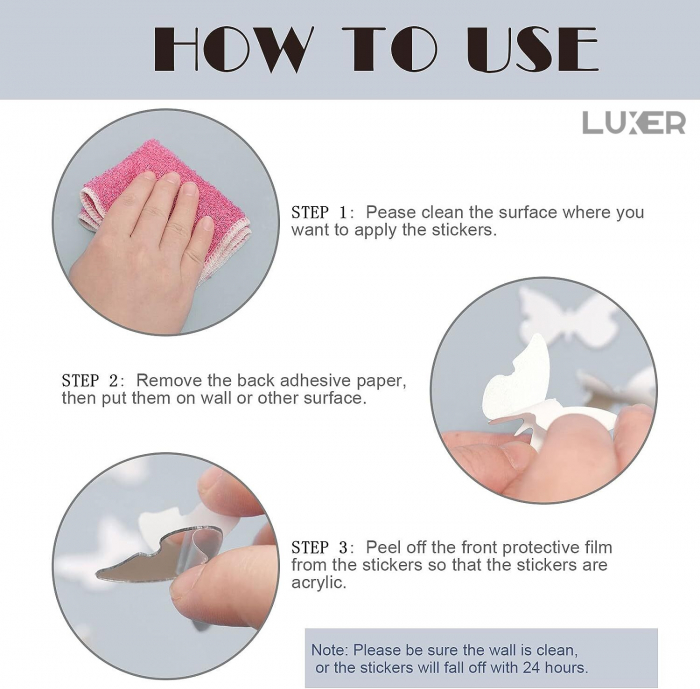 HOW TO USE

LUXER

STEP 1: Pease clean the surface where you want to apply the stickers.

STEP 2: Remove the back adhesive paper, then put them on wall or other surface.

STEP 3: Peel off the front protective film from the stickers so that the stickers are acrylic.

Note: Please be sure the wall is clean, or the stickers will fall off with 24 hours.