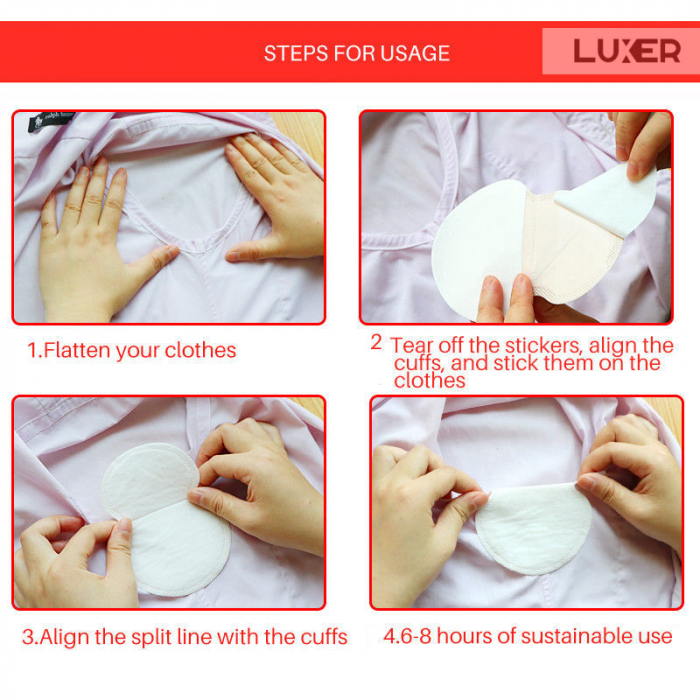 STEPS FOR USAGE

LUXER

1.Flatten your clothes

2 Tear off the stickers, align the cuffs, and stick them on the clothes

3.Align the split line with the cuffs

4.6-8 hours of sustainable use