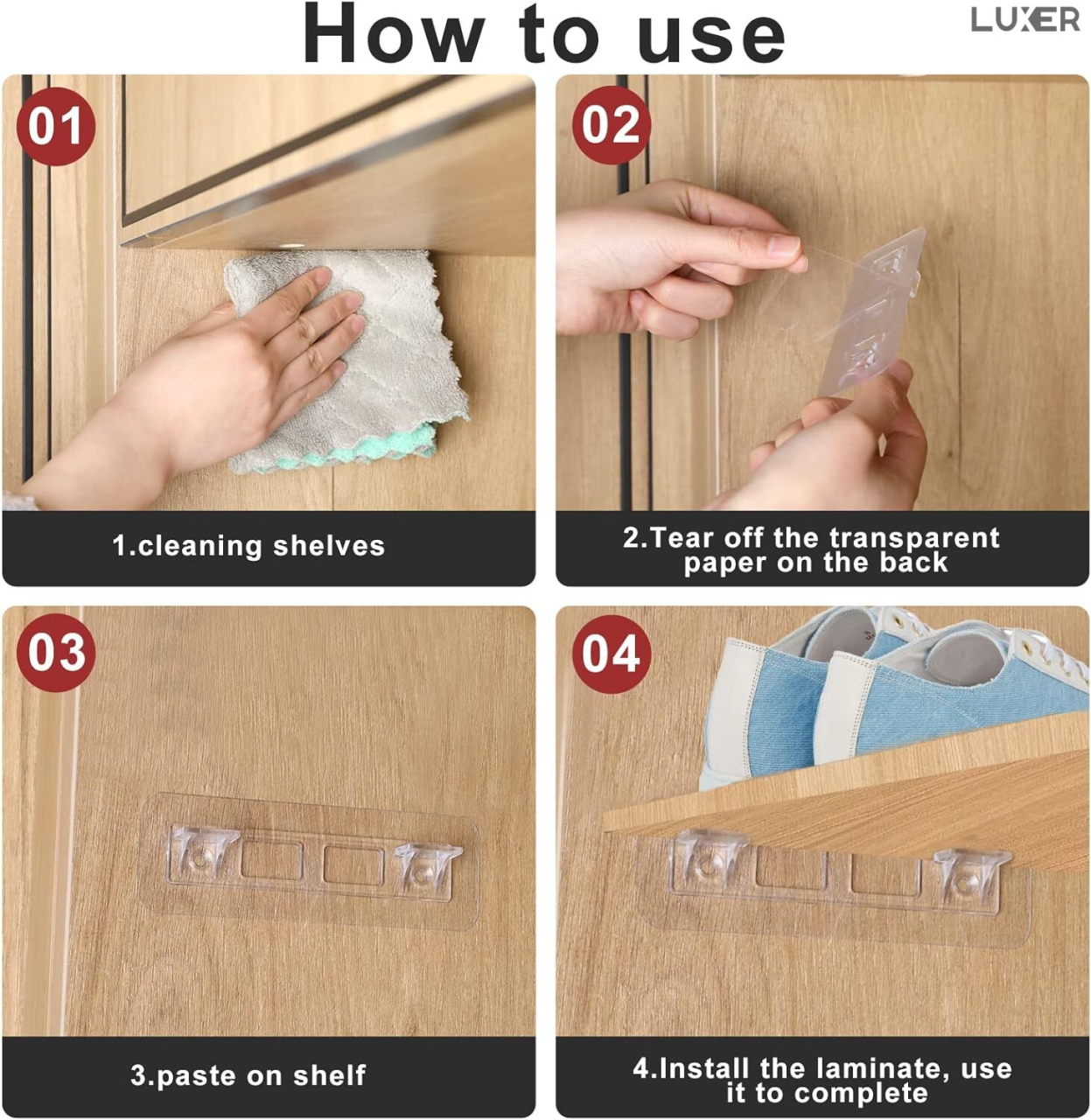 How to use

LUXER

01

1.cleaning shelves

02

2.Tear off the transparent paper on the back

03

3.paste on shelf

04

4.Install the laminate, use it to complete