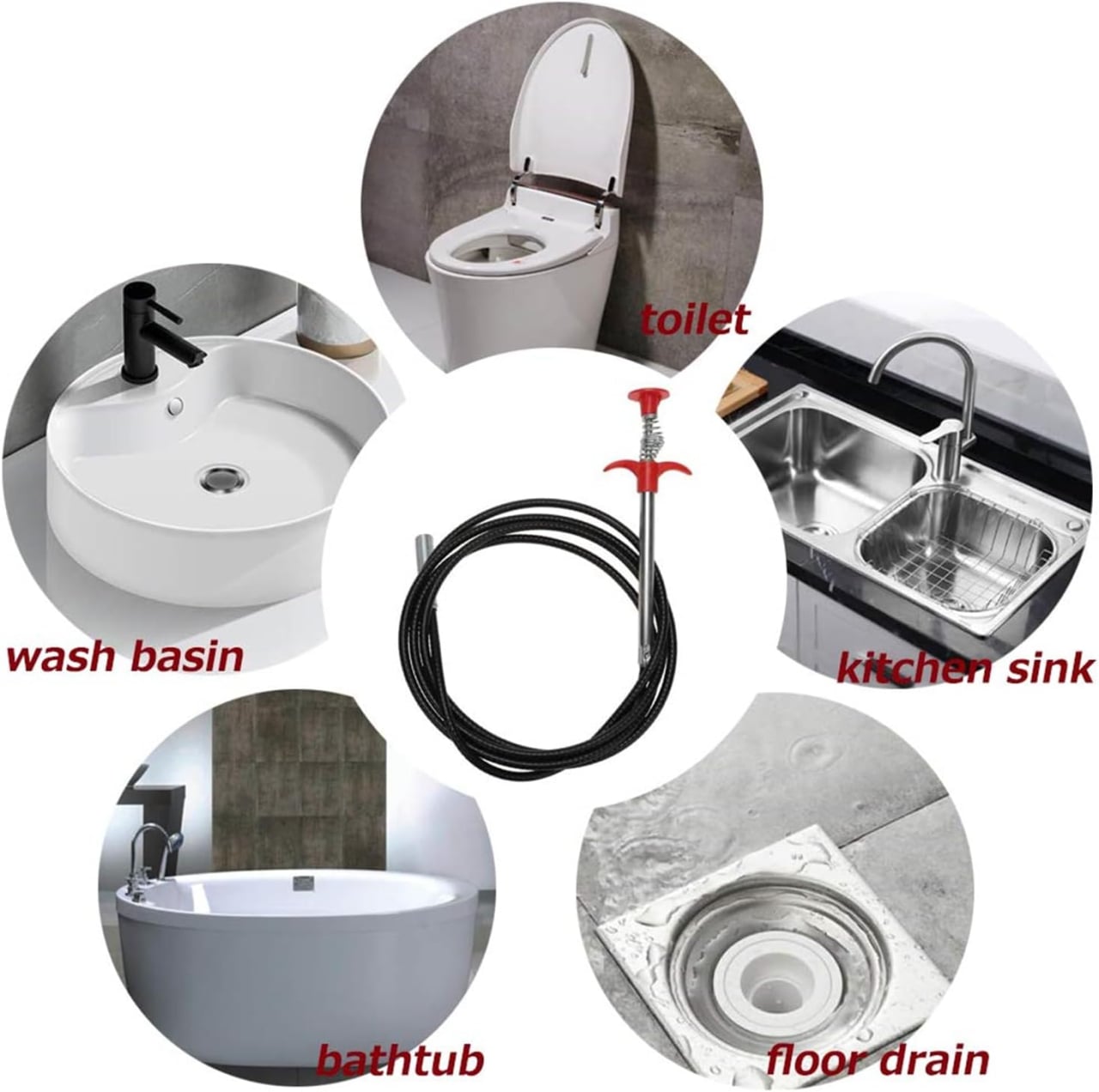 toilet

wash basin

kitchen sink

bathtub

floor drain