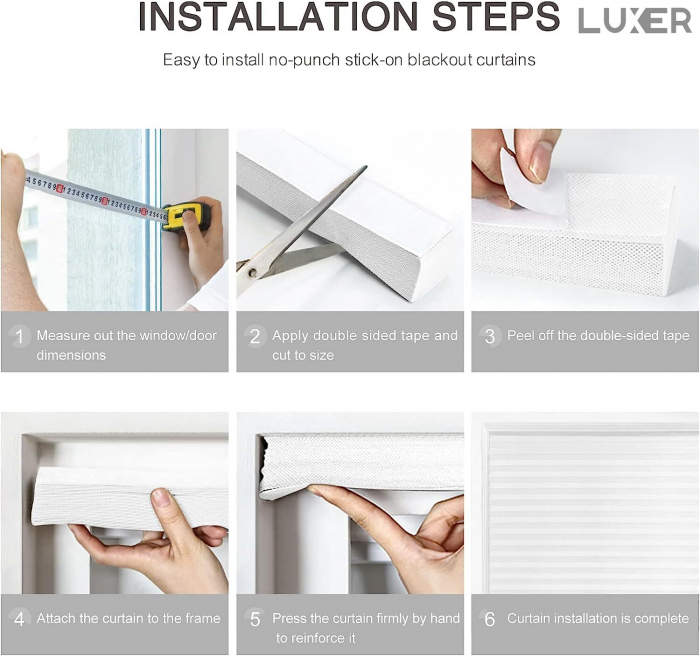 INSTALLATION STEPS LUXER

Easy to install no-punch stick-on blackout curtains

1 Measure out the window/door dimensions

2 Apply double sided tape and cut to size

3 Peel off the double-sided tape

4 Attach the curtain to the frame

5 Press the curtain firmly by hand to reinforce it

6 Curtain installation is complete