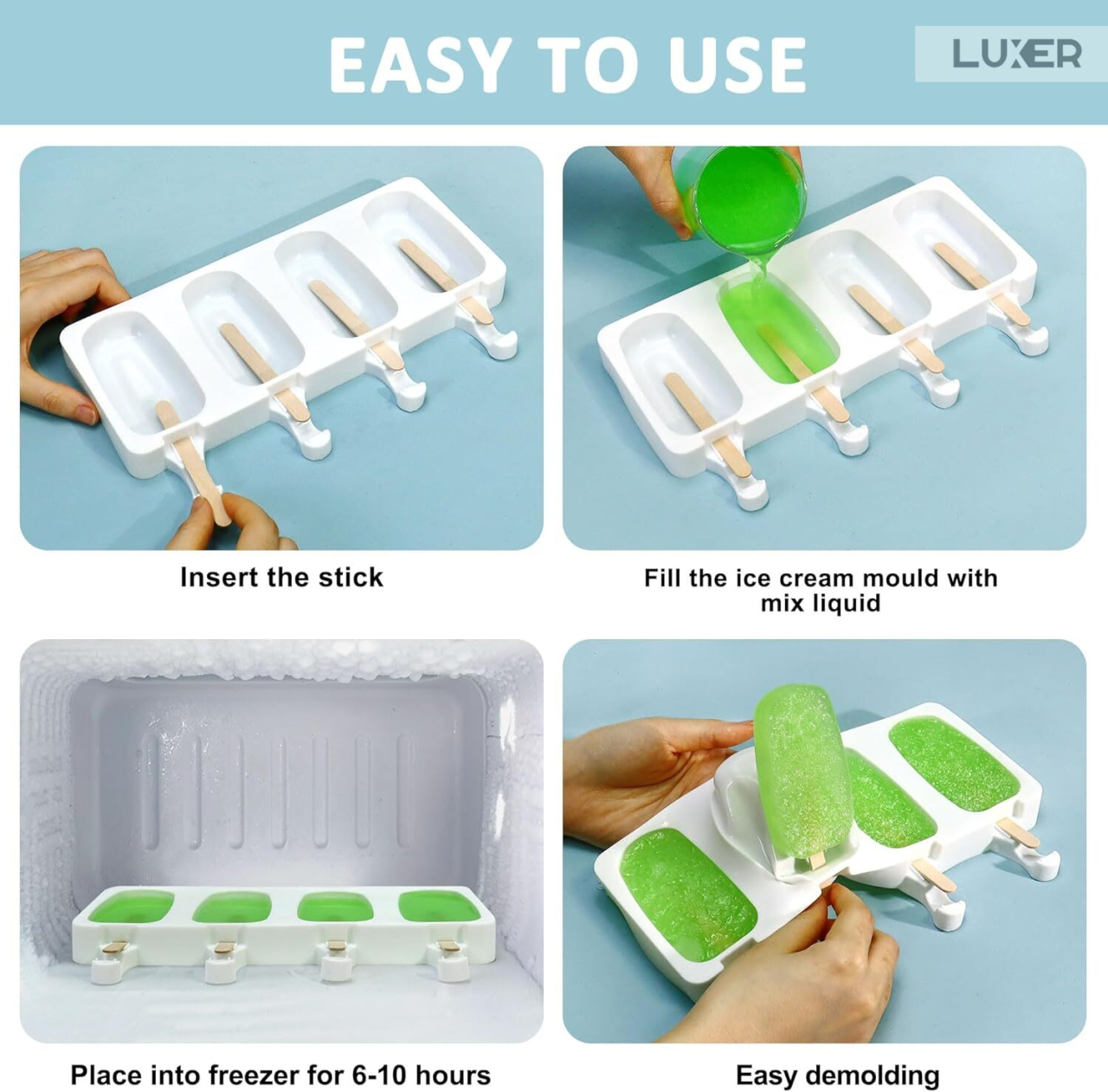 EASY TO USE

LUXER

Insert the stick

Fill the ice cream mould with mix liquid

Place into freezer for 6-10 hours

Easy demolding