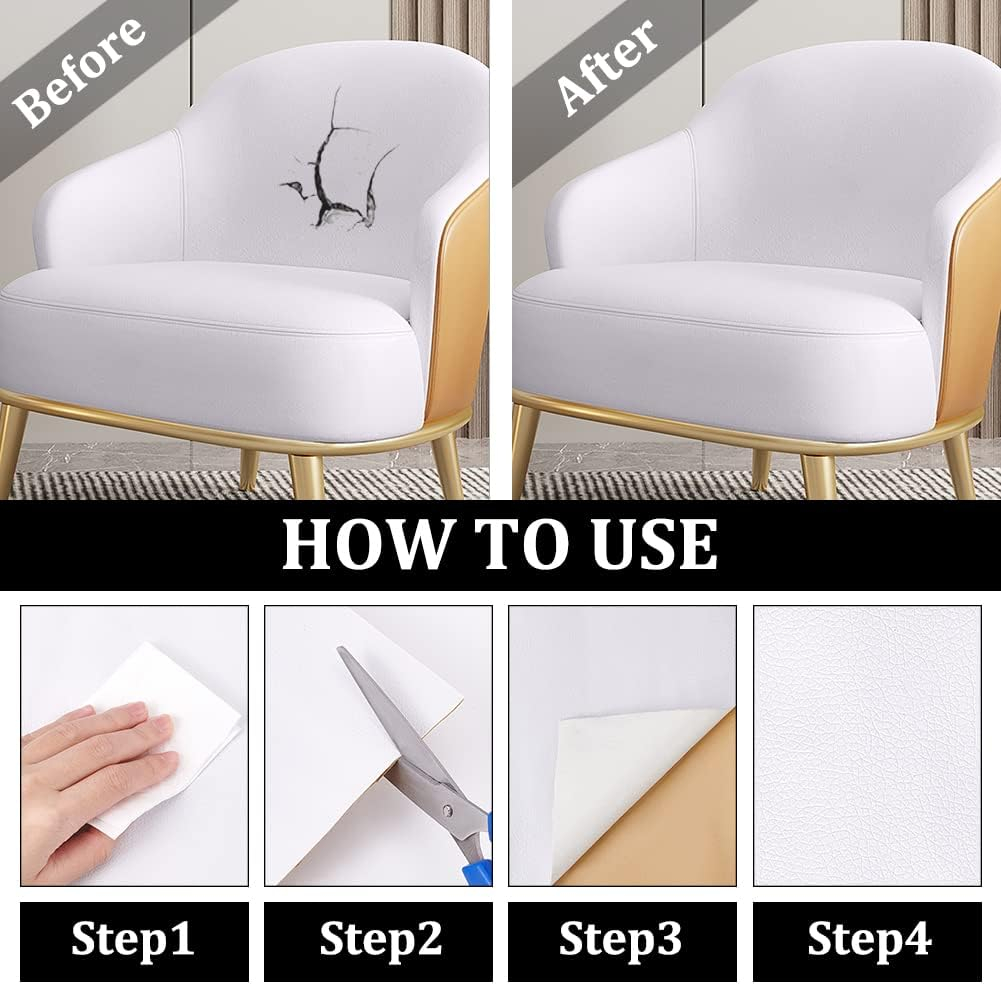 Before

After

HOW TO USE

Step1

Step2

Step3

Step4