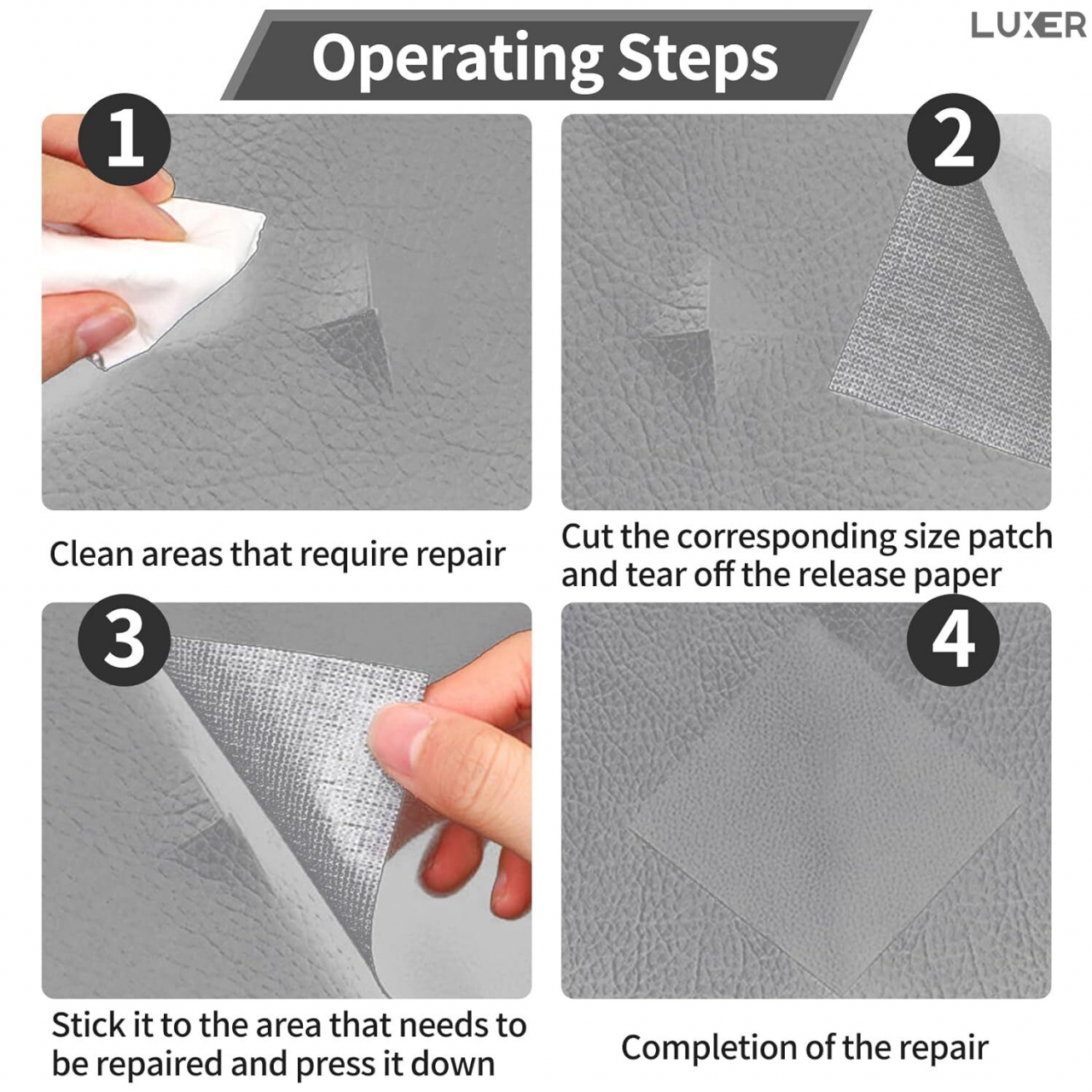 Operating Steps

LUXER

1

Clean areas that require repair

2

Cut the corresponding size patch and tear off the release paper

3

Stick it to the area that needs to be repaired and press it down

4

Completion of the repair