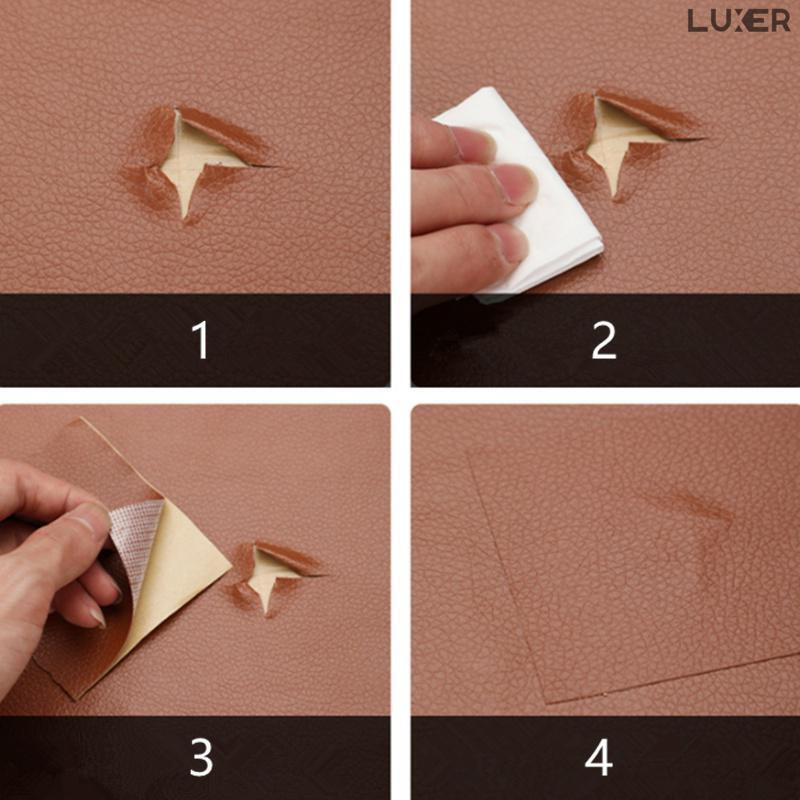 LUXER

1

2

3

4