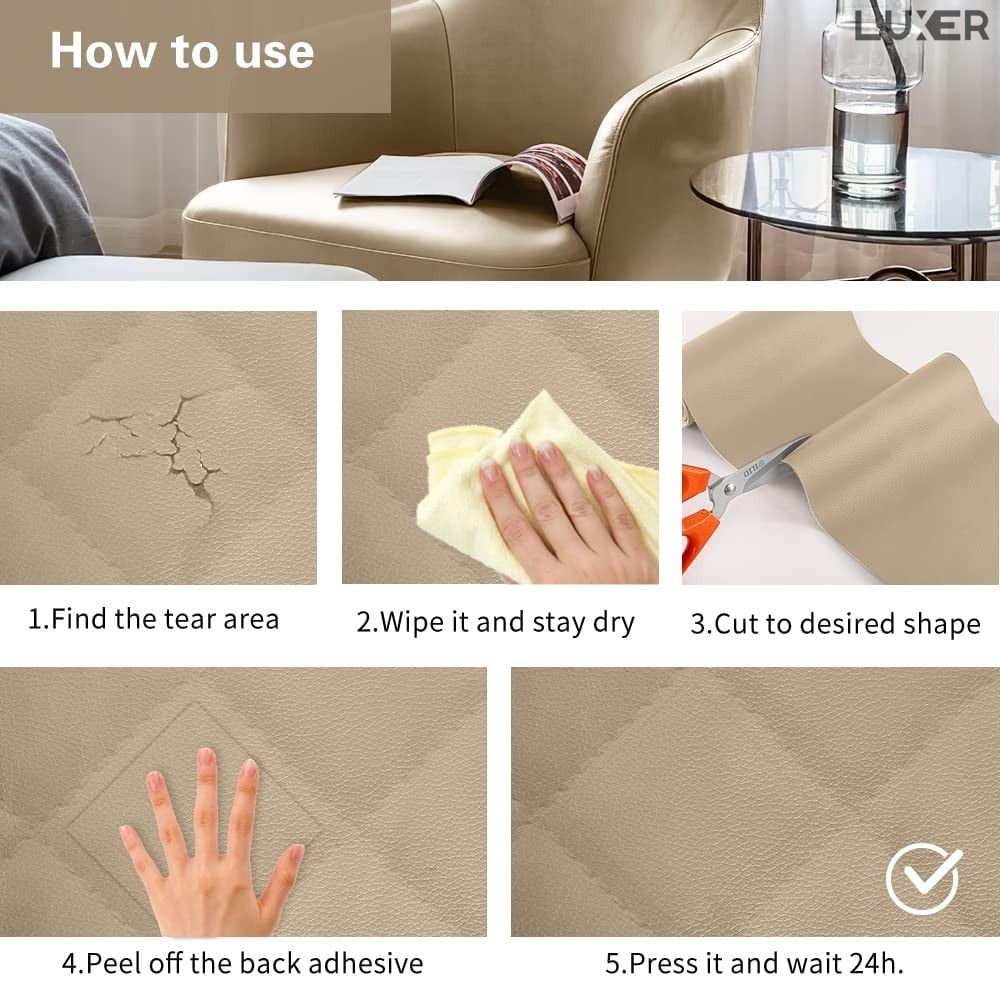 How to use

LUXER

1.Find the tear area

2.Wipe it and stay dry

3.Cut to desired shape

4.Peel off the back adhesive

5.Press it and wait 24h.