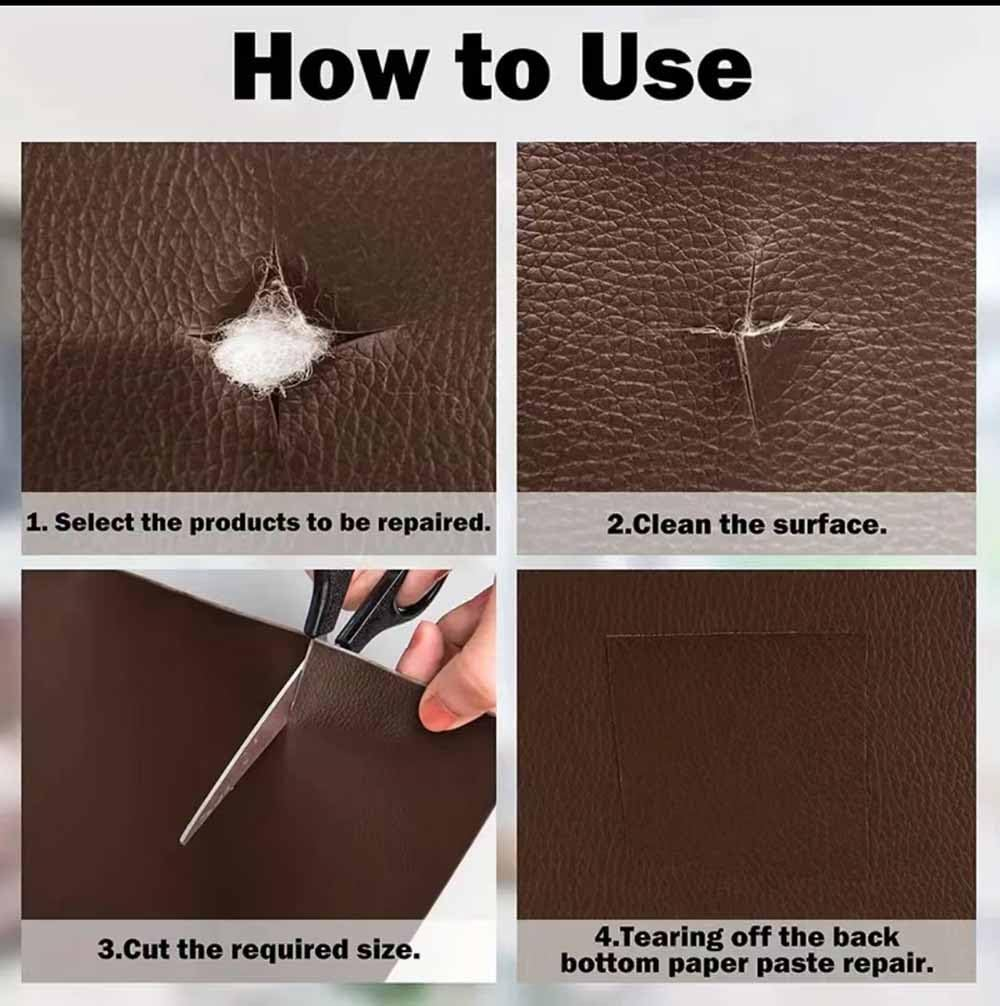 How to Use

1. Select the products to be repaired.

2.Clean the surface.

3.Cut the required size.

4.Tearing off the back bottom paper paste repair.