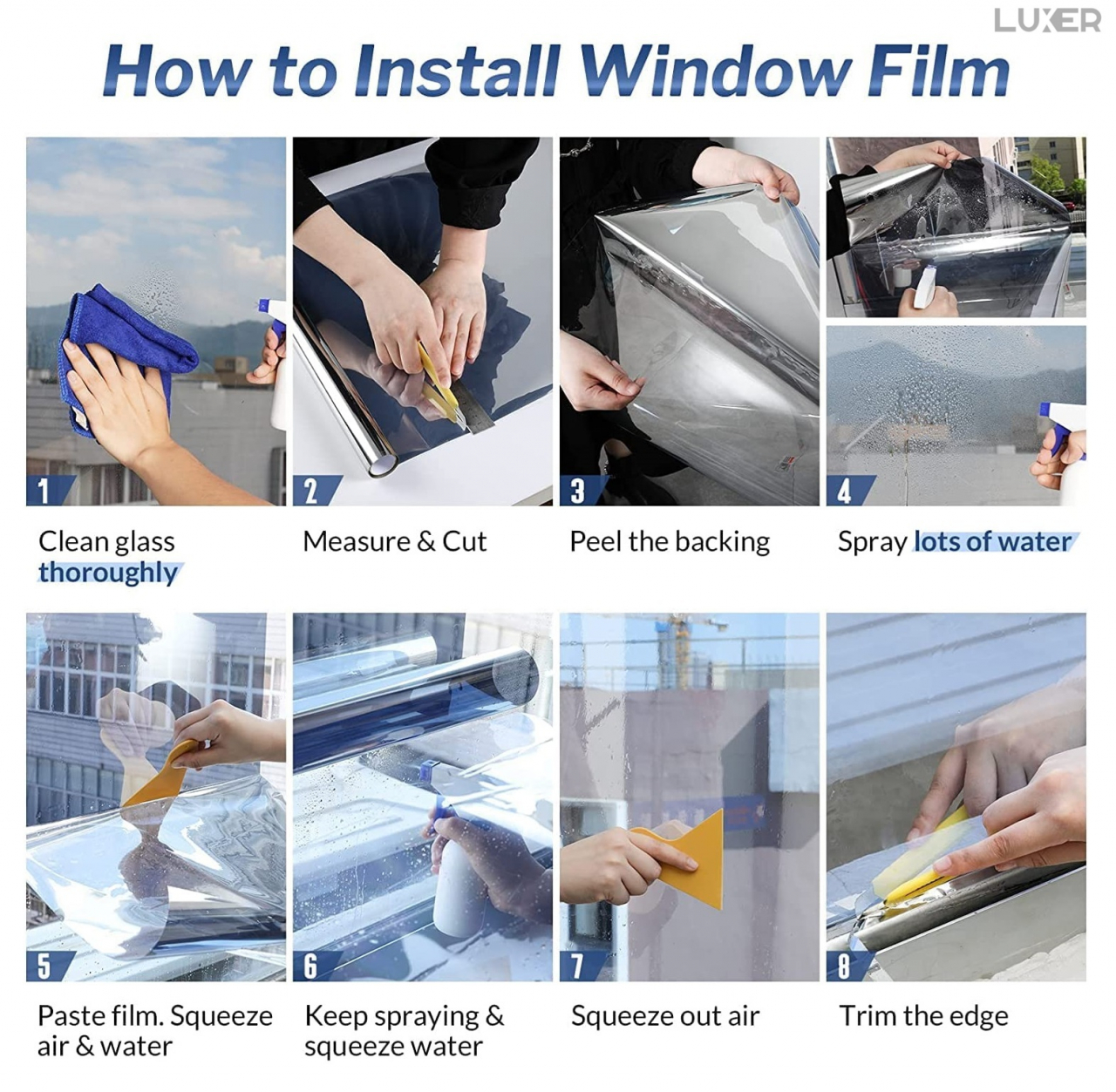 LUXER

How to Install Window Film

1
Clean glass thoroughly

2
Measure & Cut

3
Peel the backing

4
Spray lots of water

5
Paste film. Squeeze air & water

6
Keep spraying & squeeze water

7
Squeeze out air

8
Trim the edge