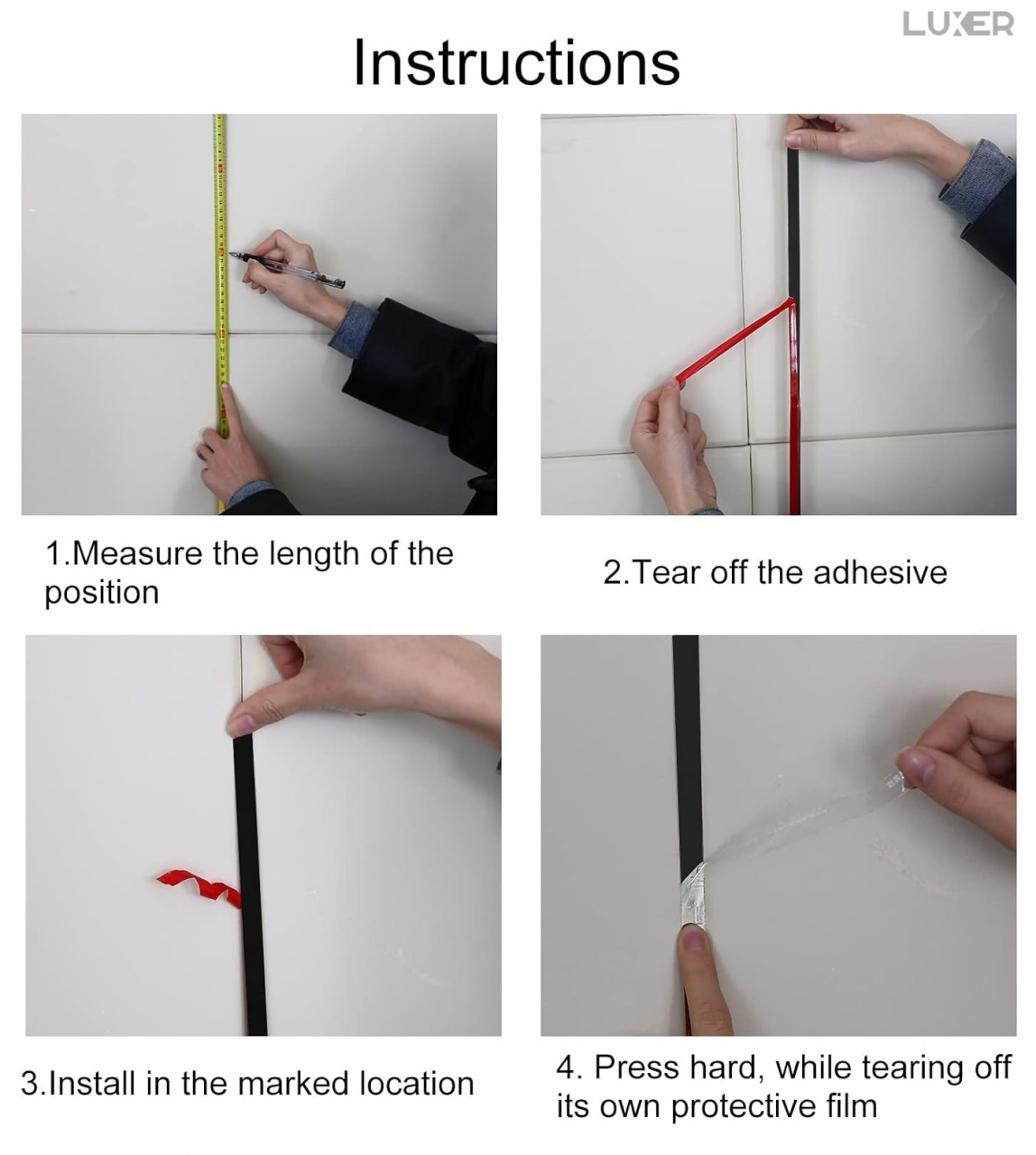 LUXER

Instructions

1.Measure the length of the position

2.Tear off the adhesive

3.Install in the marked location

4. Press hard, while tearing off its own protective film